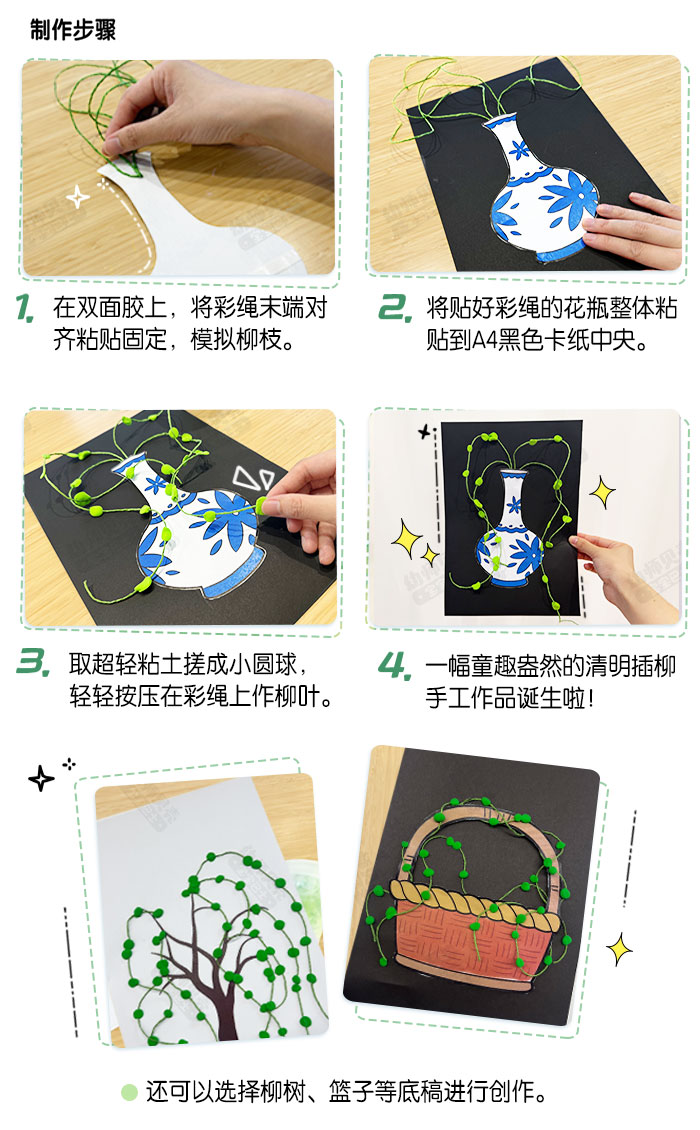 制作步骤

1. 在双面胶上，将彩绳末端对齐粘贴固定，模拟柳枝。

2. 将贴好彩绳的花瓶整体粘贴到A4黑色卡纸中央。

3. 取超轻粘土搓成小圆球，轻轻按压在彩绳上作柳叶。

4. 一幅童趣盎然的清明插柳手工作品诞生啦！

还可以选择柳树、篮子等底稿进行创作。