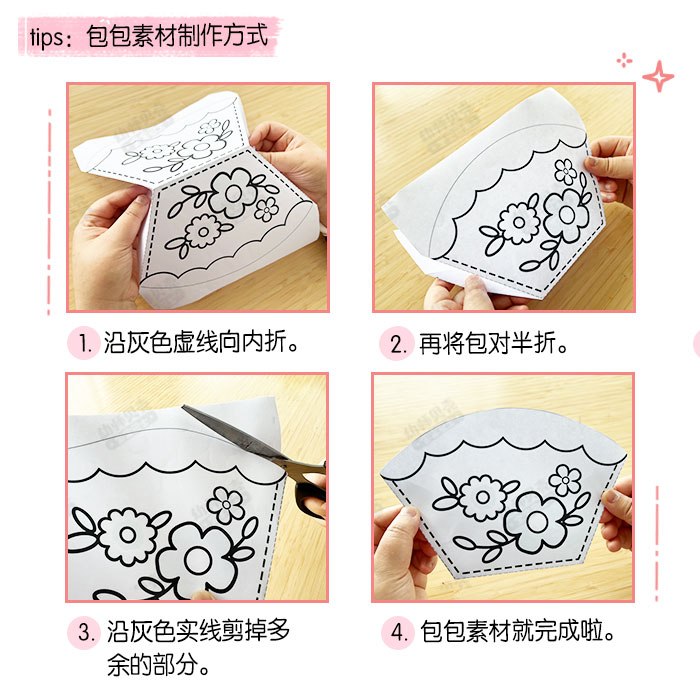 tips：包包素材制作方式

1. 沿灰色虚线向内折。

2. 再将包对半折。

3. 沿灰色实线剪掉多余的部分。

4. 包包素材就完成啦。