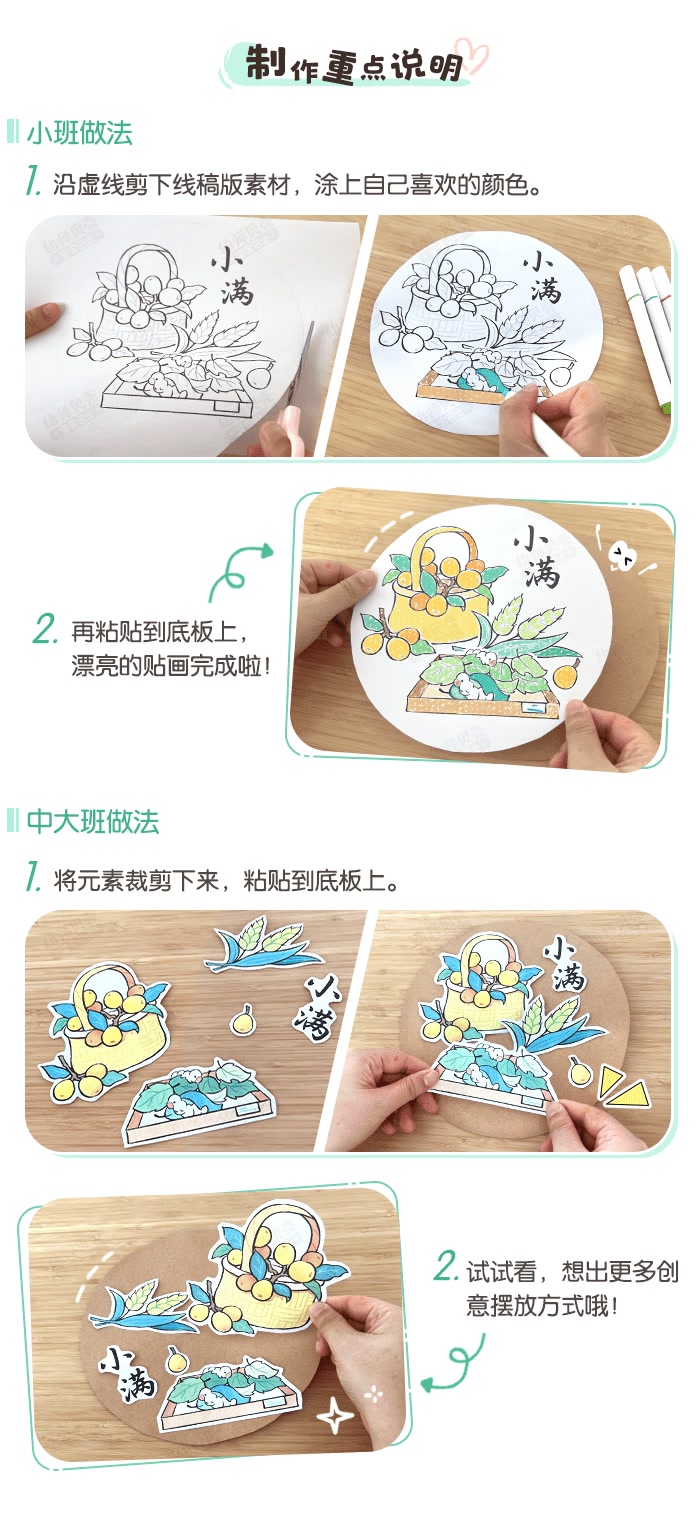 制作重点说明

小班做法

1. 沿虚线剪下线稿版素材，涂上自己喜欢的颜色。

小满

小满

小满

2. 再粘贴到底板上，漂亮的贴画完成啦！

中大班做法

1. 将元素裁剪下来，粘贴到底板上。

小满

小满

小满

2. 试试看，想出更多创意摆放方式哦！