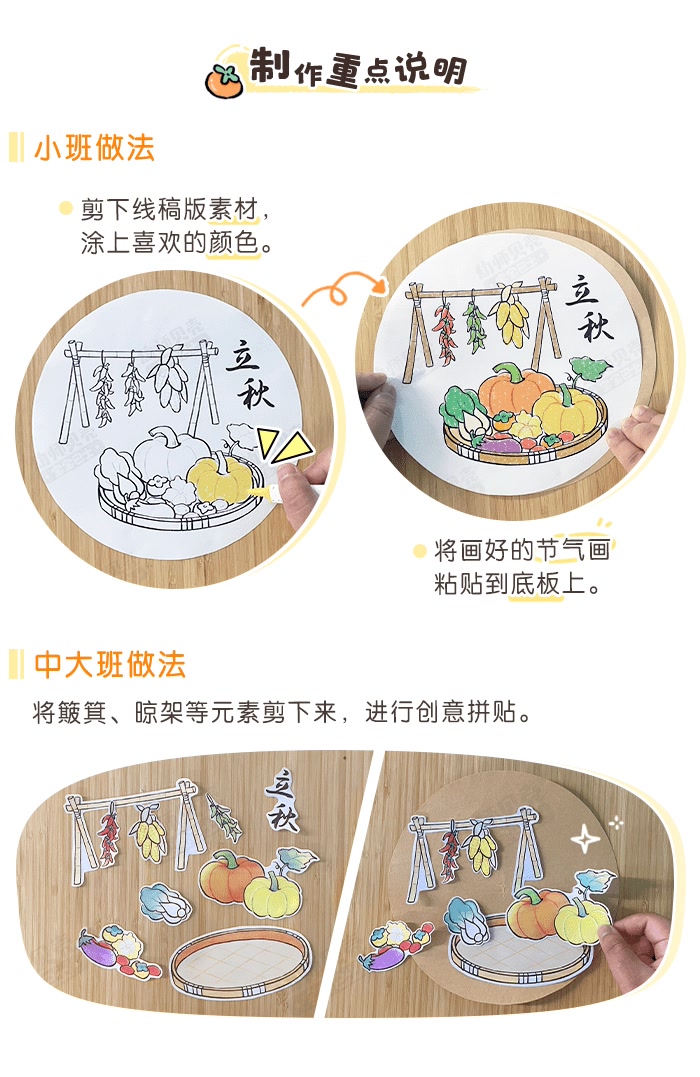 制作重点说明

小班做法

剪下线稿版素材，涂上喜欢的颜色。

立秋

立秋

将画好的节气画粘贴到底板上。

中大班做法

将簸箕、晾架等元素剪下来，进行创意拼贴。

立秋