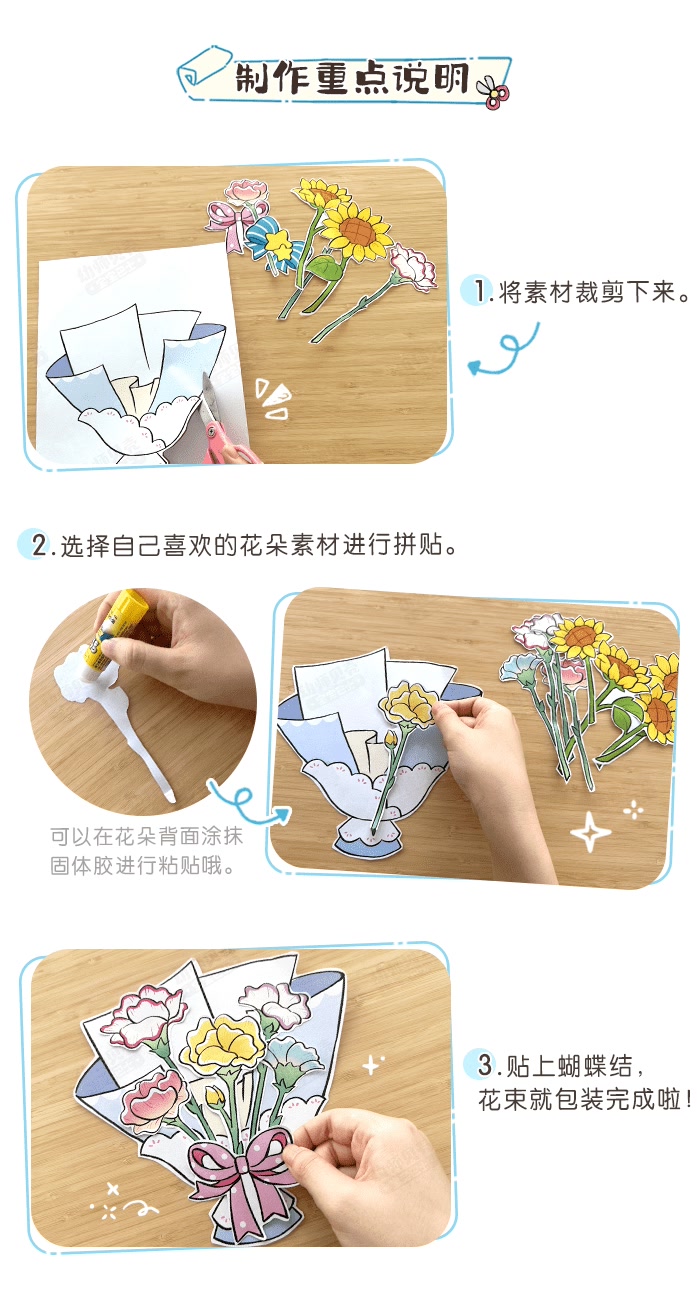 制作重点说明

1.将素材裁剪下来。

2.选择自己喜欢的花朵素材进行拼贴。

可以在花朵背面涂抹固体胶进行粘贴哦。

3.贴上蝴蝶结，花束就包装完成啦！