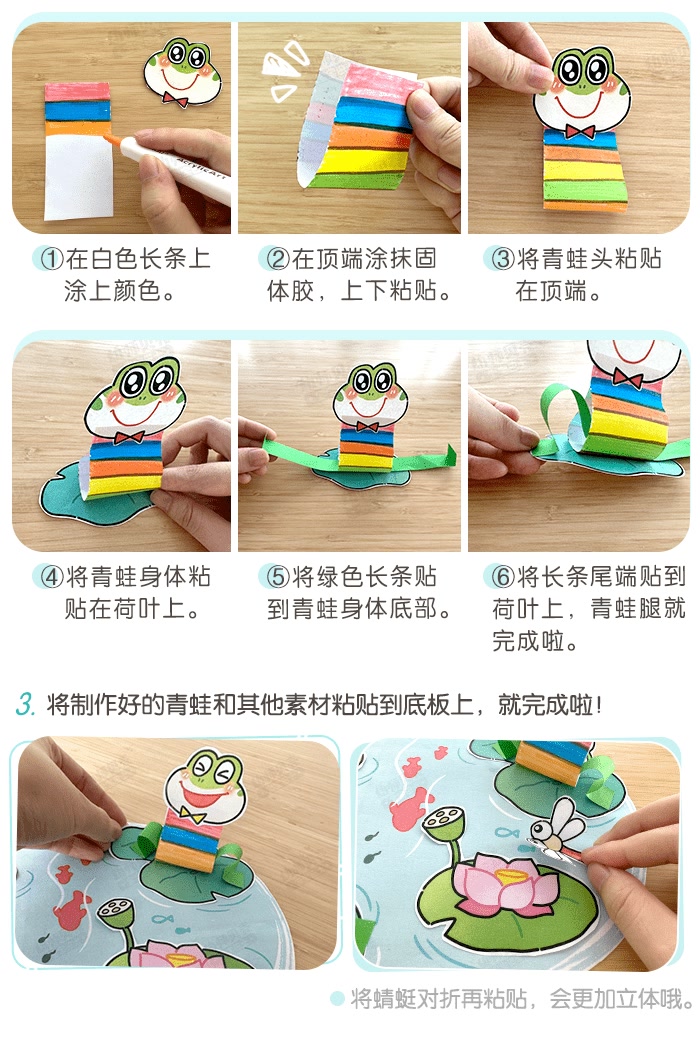 ①在白色长条上涂上颜色。

②在顶端涂抹固体胶，上下粘贴。

③将青蛙头粘贴在顶端。

④将青蛙身体粘贴在荷叶上。

⑤将绿色长条贴到青蛙身体底部。

⑥将长条尾端贴到荷叶上，青蛙腿就完成啦。

3. 将制作好的青蛙和其他素材粘贴到底板上，就完成啦！

将蜻蜓对折再粘贴，会更加立体哦。