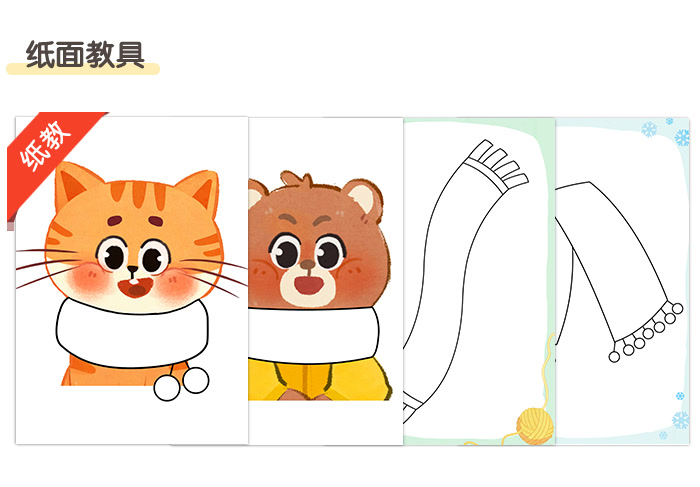 纸面教具

纸教