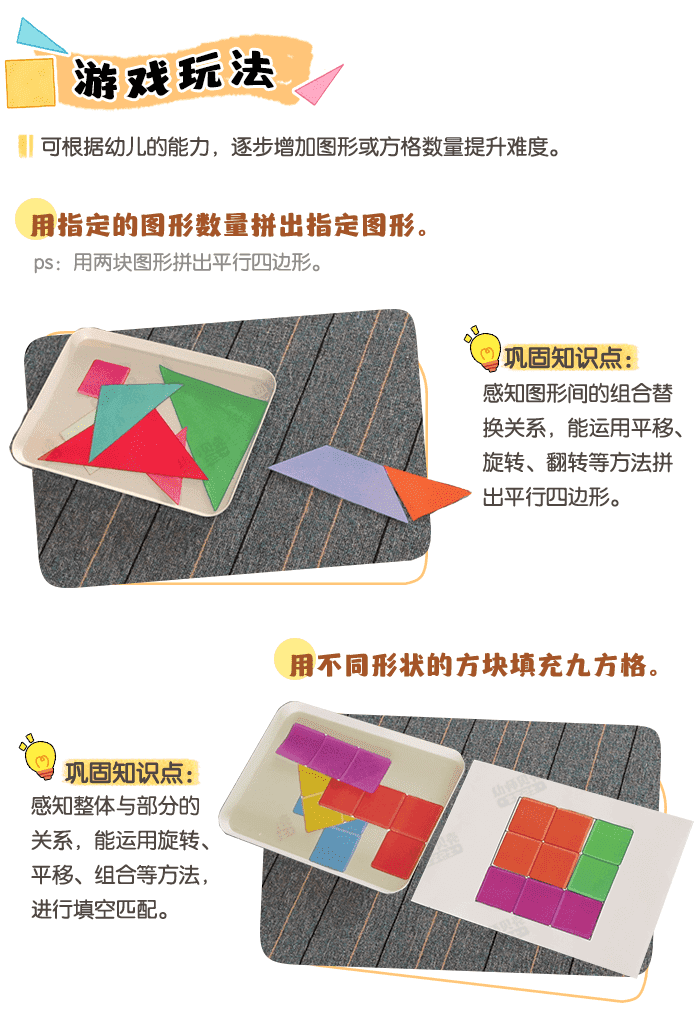 游戏玩法

可根据幼儿的能力，逐步增加图形或方格数量提升难度。

用指定的图形数量拼出指定图形。
ps：用两块图形拼出平行四边形。

巩固知识点：
感知图形间的组合替换关系，能运用平移、旋转、翻转等方法拼出平行四边形。

用不同形状的方块填充九方格。

巩固知识点：
感知整体与部分的关系，能运用旋转、平移、组合等方法，进行填空匹配。