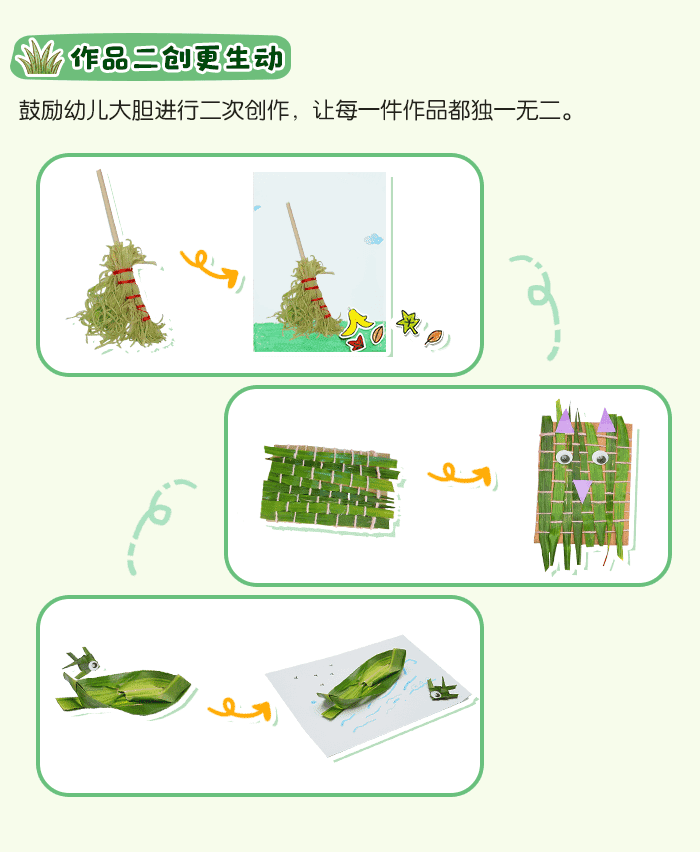 作品二创更生动

鼓励幼儿大胆进行二次创作，让每一件作品都独一无二。