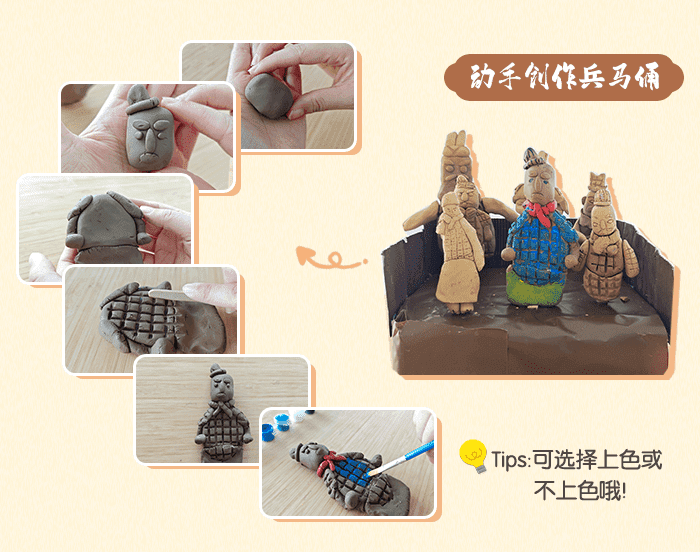 动手创作兵马俑

Tips:可选择上色或不上色哦!